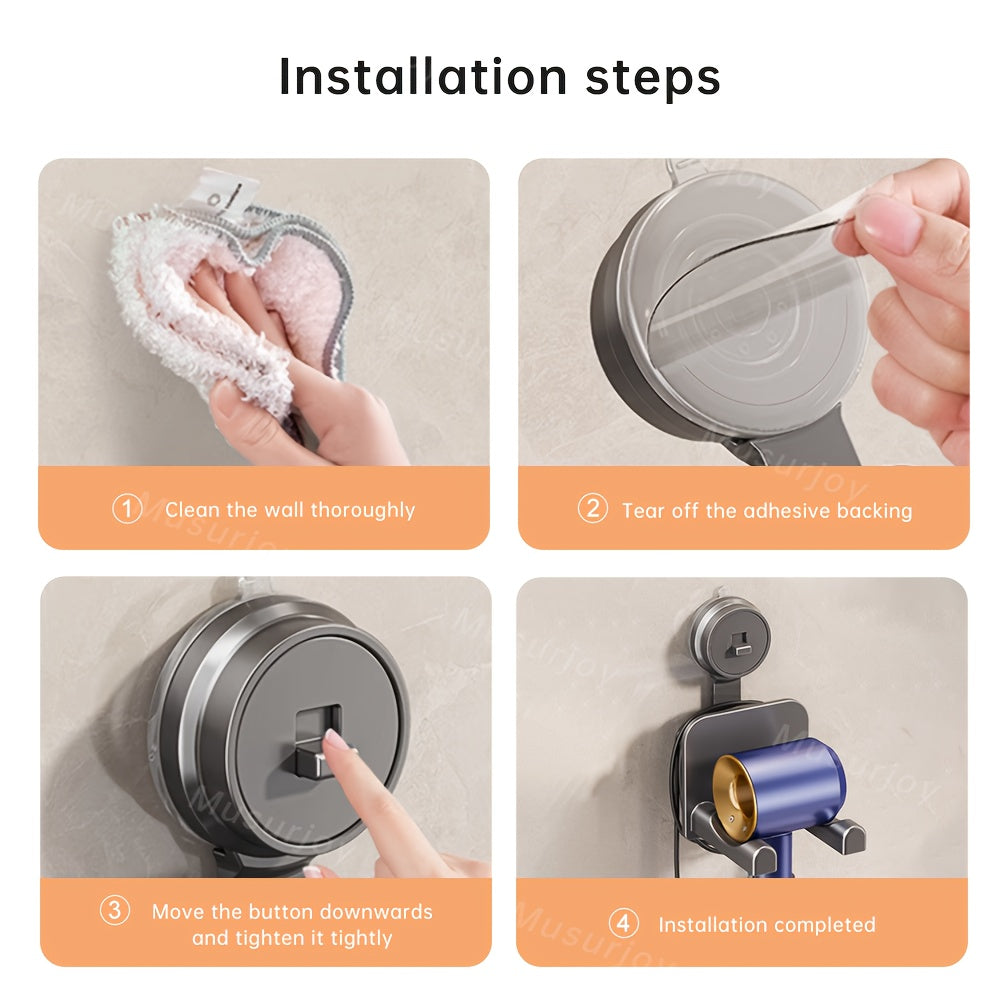 Installation steps

① Clean the wall thoroughly

② Tear off the adhesive backing

③ Move the button downwards and tighten it tightly

④ Installation completed

Musurjoy