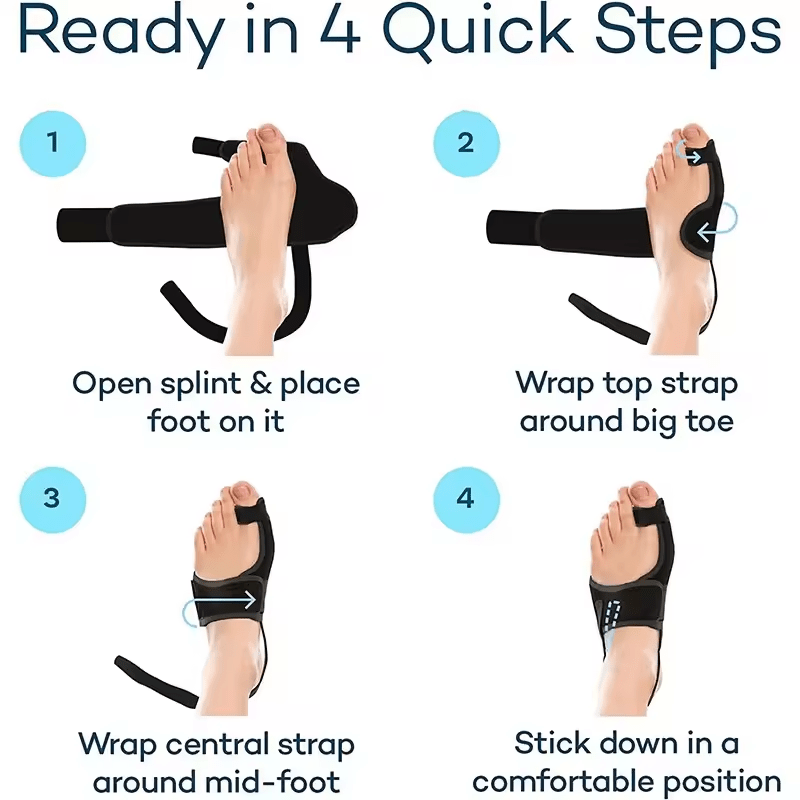 Ready in 4 Quick Steps

1

Open splint & place foot on it

2

Wrap top strap around big toe

3

Wrap central strap around mid-foot

4

Stick down in a comfortable position