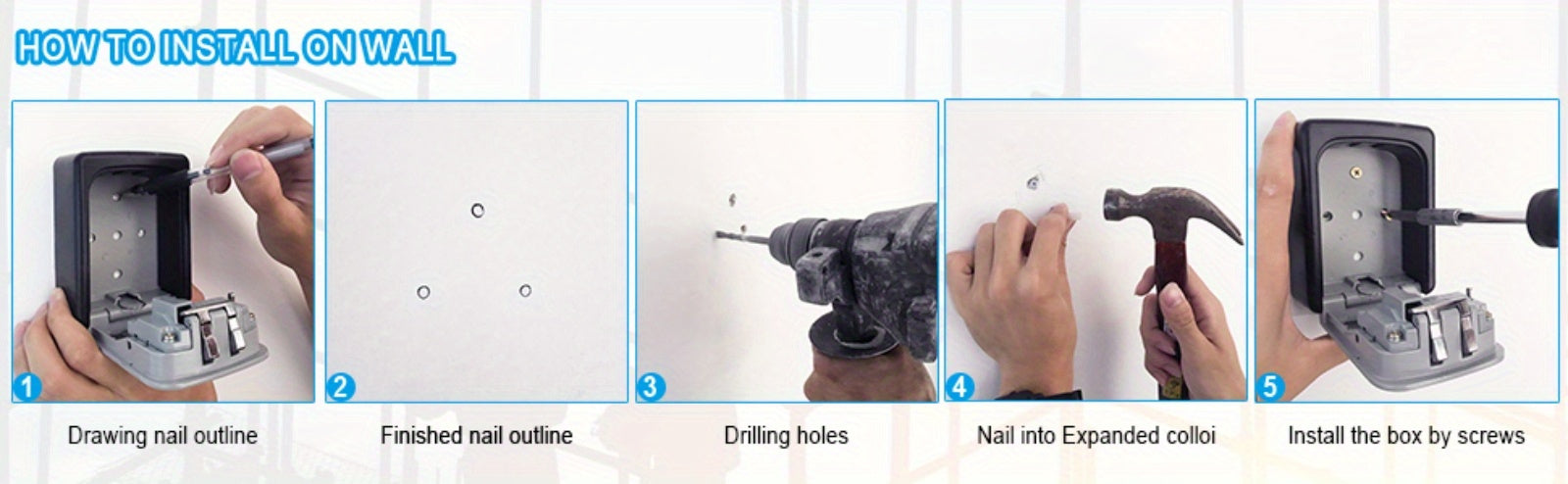 HOW TO INSTALL ON WALL

1

Drawing nail outline

2

Finished nail outline

3

Drilling holes

4

Nail into Expanded colloi

5

Install the box by screws