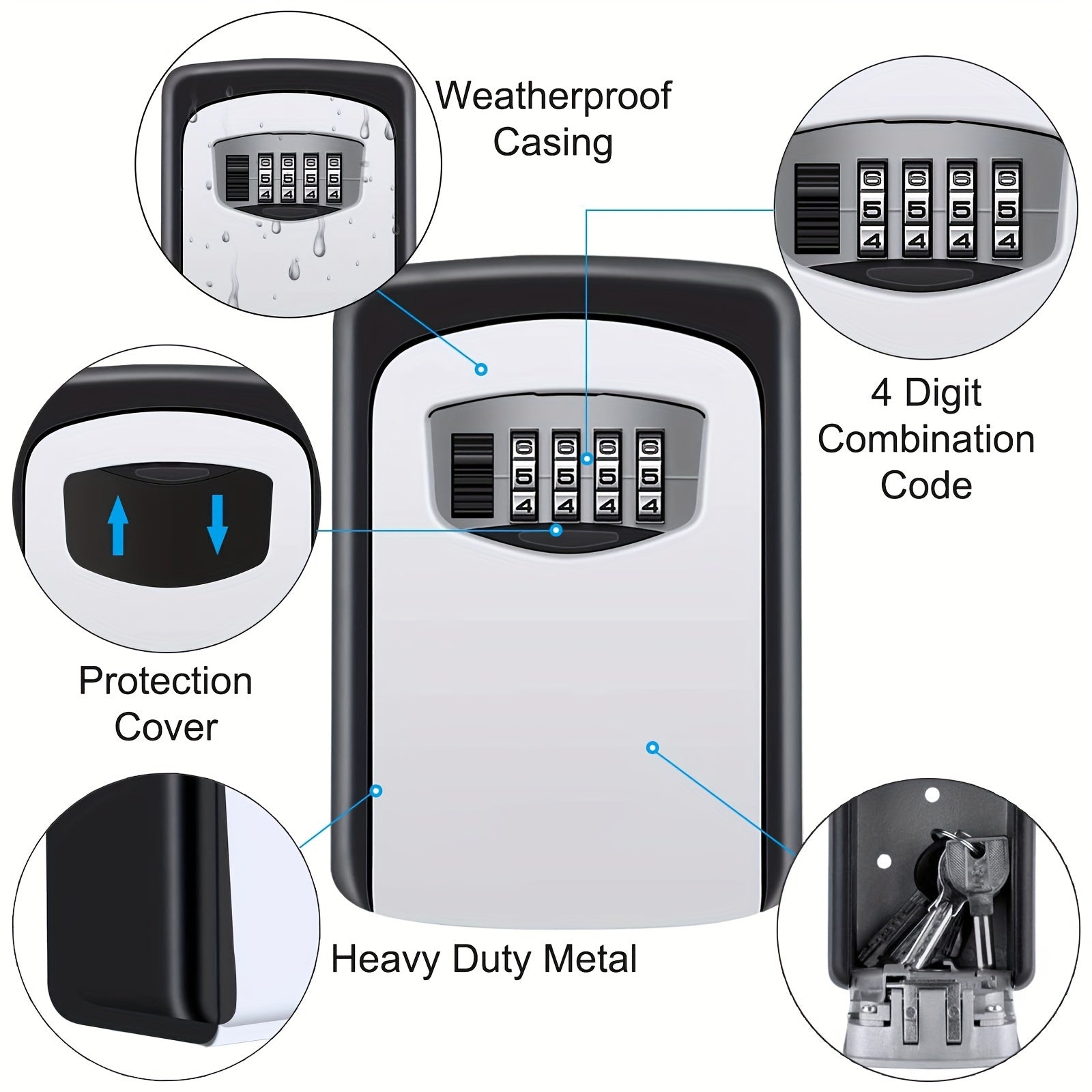 Weatherproof Casing

4 Digit Combination Code

Protection Cover

Heavy Duty Metal